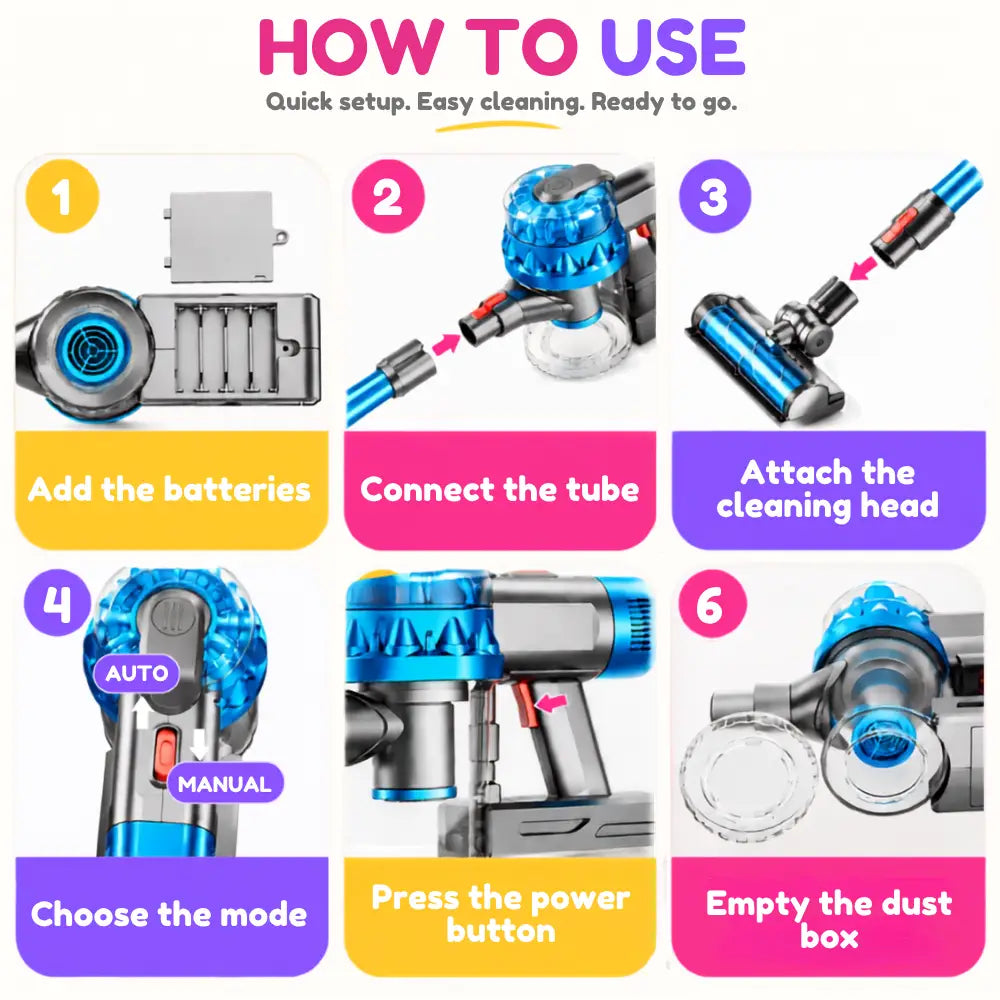 HOW TO USE
Quick setup. Easy cleaning. Ready to go.

1
Add the batteries

2
Connect the tube

3
Attach the cleaning head

4
AUTO
MANUAL
Choose the mode

Press the power button

6
Empty the dust box